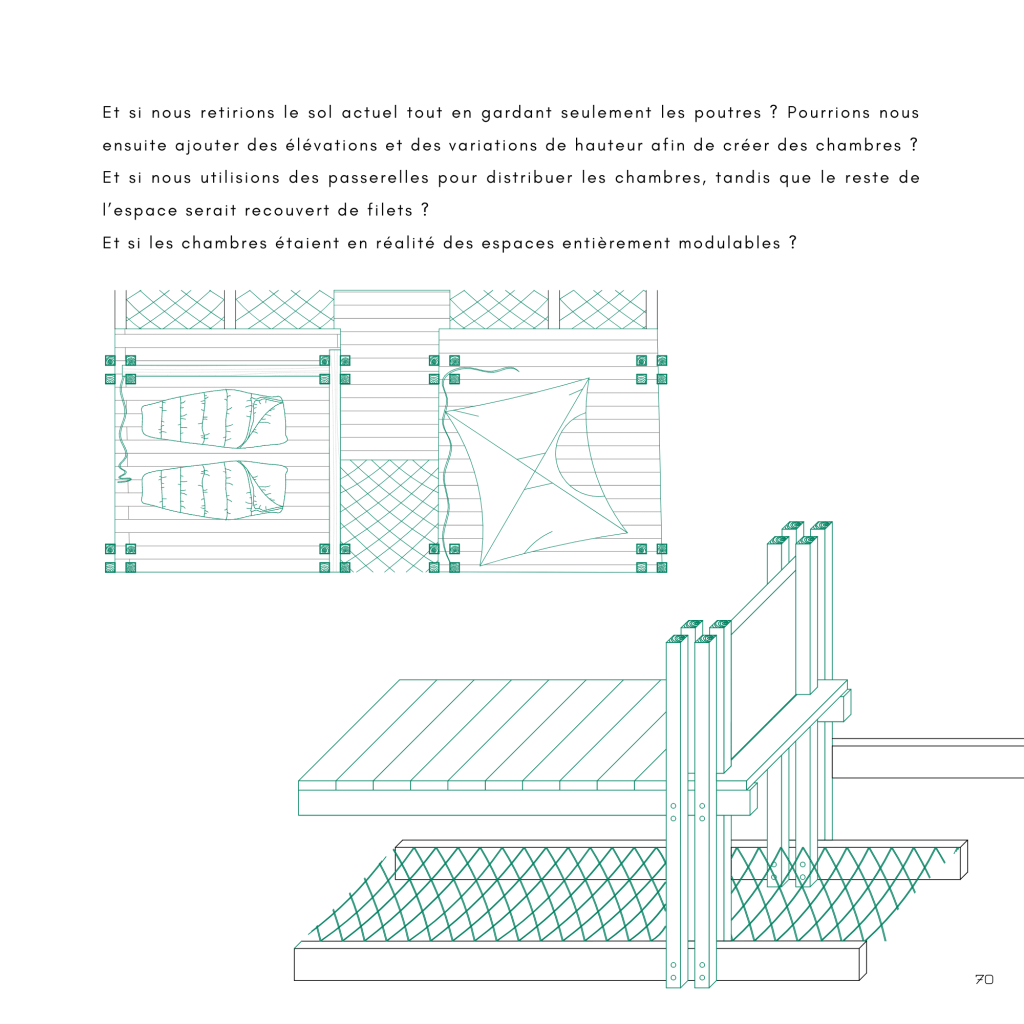 Et si nous retirions le sol actuel tout en gardant seulement les poutres ? Pourrions nous ensuite ajouter des élévations et des variations de hauteur afin de créer des chambres ? Et si nous utilisions des passerelles pour distribuer les chambres, tandis que le reste de l'espace serait recouvert de filets ?

Et si les chambres étaient en réalité des espaces entièrement modulables ?

70