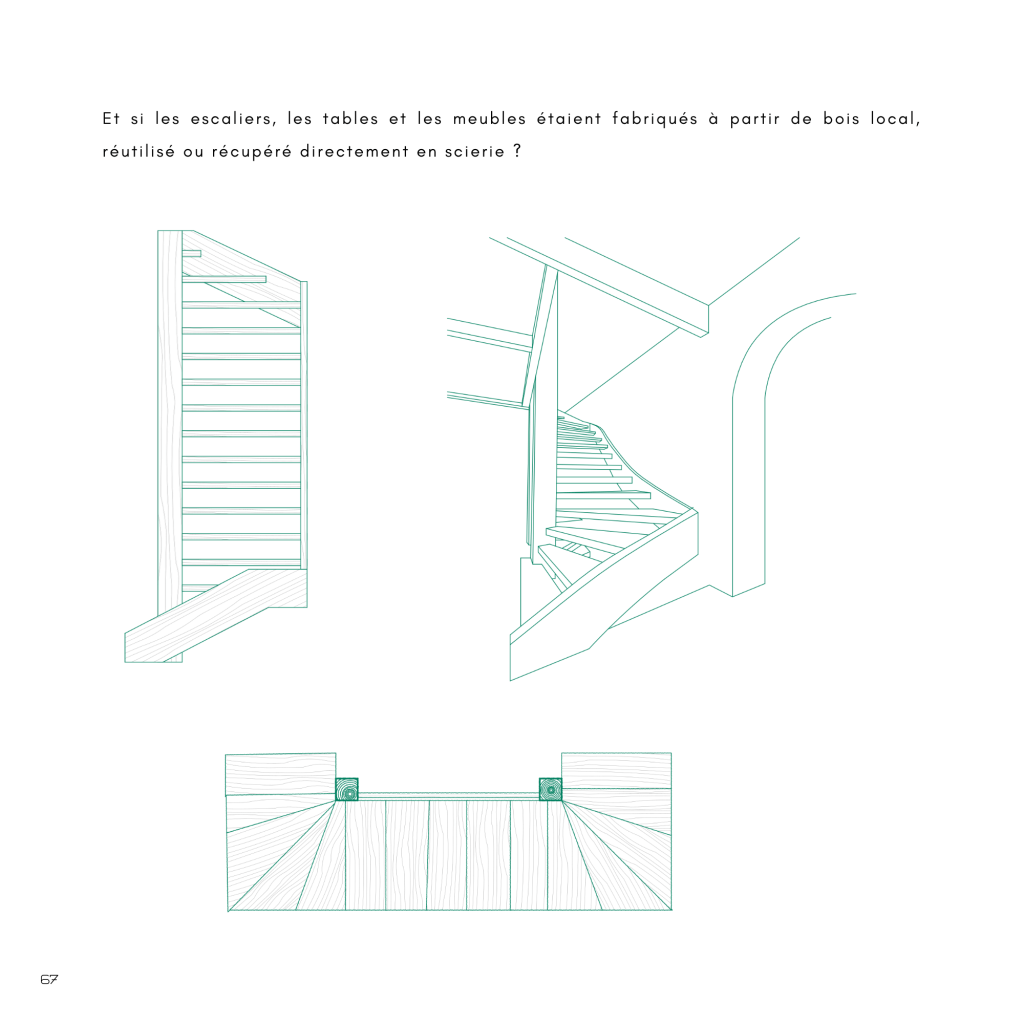 Et si les escaliers, les tables et les meubles étaient fabriqués à partir de bois local, réutilisé ou récupéré directement en scierie ?

67